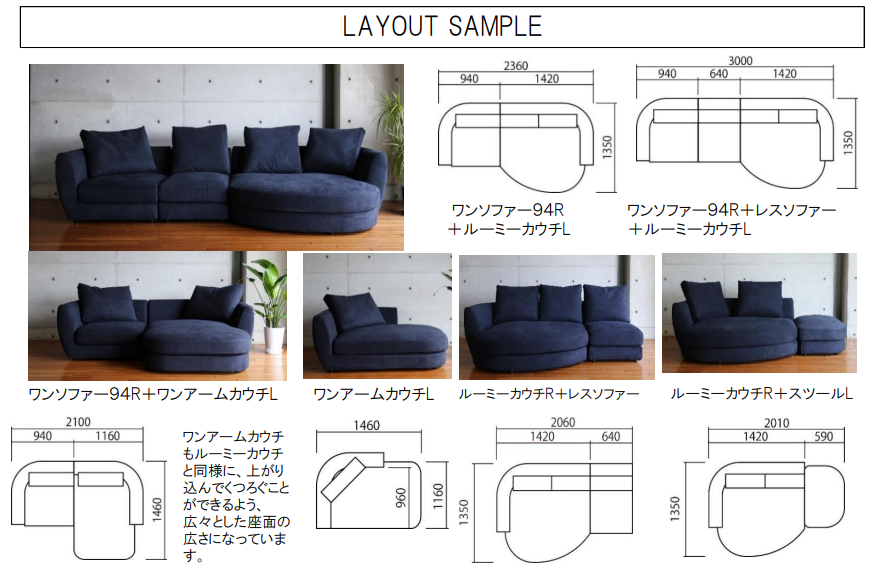 LAYOUT SAMPLE

2360
940
1420
1350

ワンソファー94R
＋ルーミーカウチL

3000
940
640
1420
1350

ワンソファー94R＋レスソファー
＋ルーミーカウチL

ワンソファー94R＋ワンアームカウチL

ワンアームカウチL

ルーミーカウチR＋レスソファー

ルーミーカウチR＋スツールL

2100
940
1160
1460

ワンアームカウチもルーミーカウチと同様に、上がり込んでくつろぐことができるよう、広々とした座面の広さになっています。

1460
960
1160

2060
1420
640
1350

2010
1420
590
1350